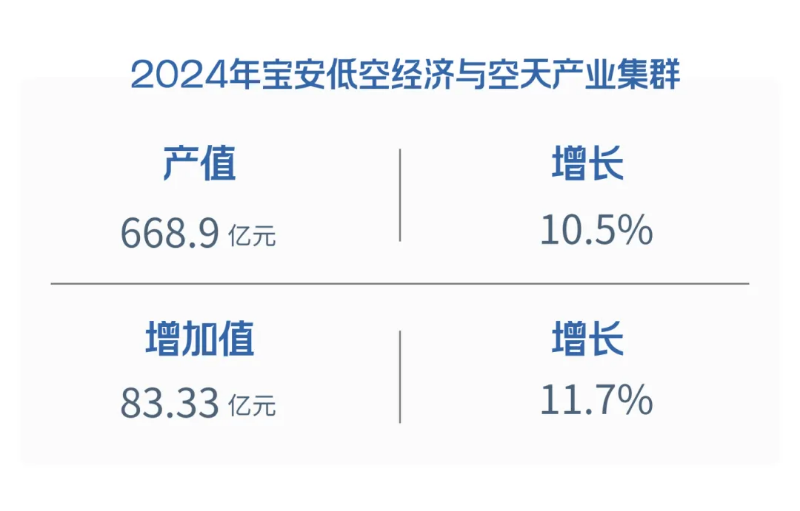 2024年宝安低空经济与空天产业集群

产值
668.9 亿元

增长
10.5%

增加值
83.33 亿元

增长
11.7%